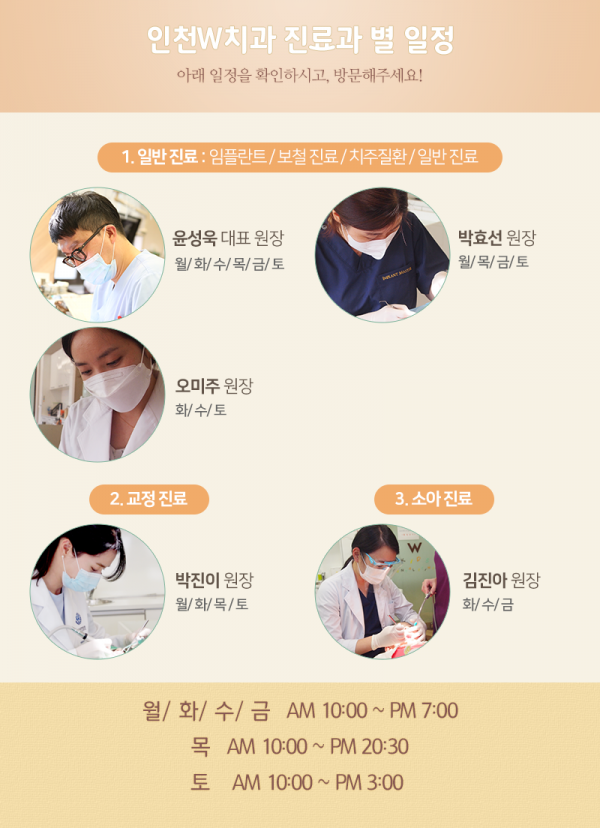 인천W치과 진료과 별 일정
아래 일정을 확인하시고, 방문해주세요!

1. 일반 진료 : 임플란트 / 보철 진료 / 치주질환 / 일반 진료

윤성욱 대표 원장
월/ 화/ 수/ 목/ 금/ 토

박효선 원장
월/ 목/ 금/ 토

오미주 원장
화/ 수/ 토

2. 교정 진료

박진이 원장
월/ 화/ 목/ 토

3. 소아 진료

김진아 원장
화/ 수/ 금

월/ 화/ 수/ 금 AM 10:00 ~ PM 7:00
목 AM 10:00 ~ PM 20:30
토 AM 10:00 ~ PM 3:00